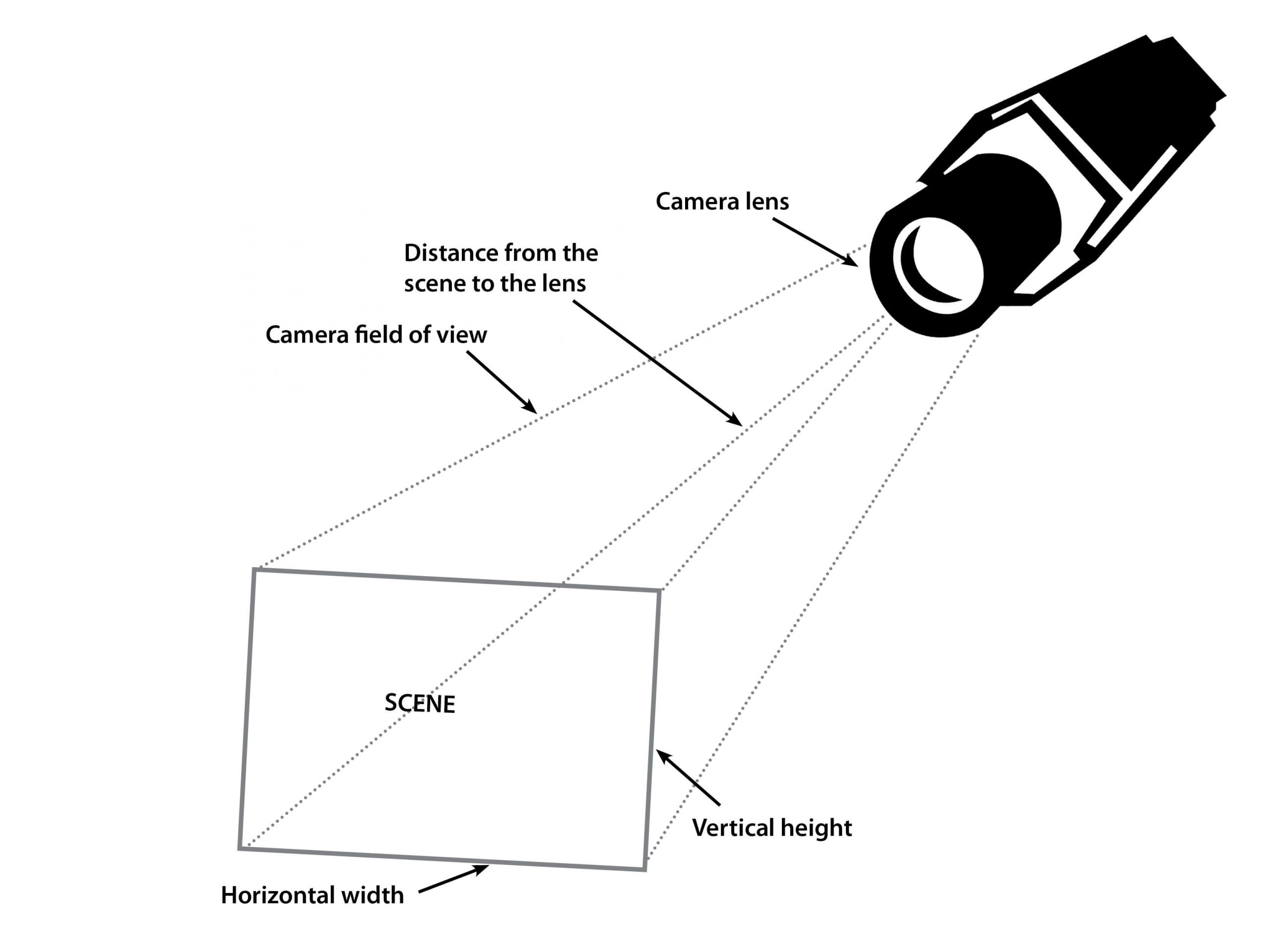 Camera lens

Distance from the scene to the lens

Camera field of view

SCENE

Vertical height

Horizontal width